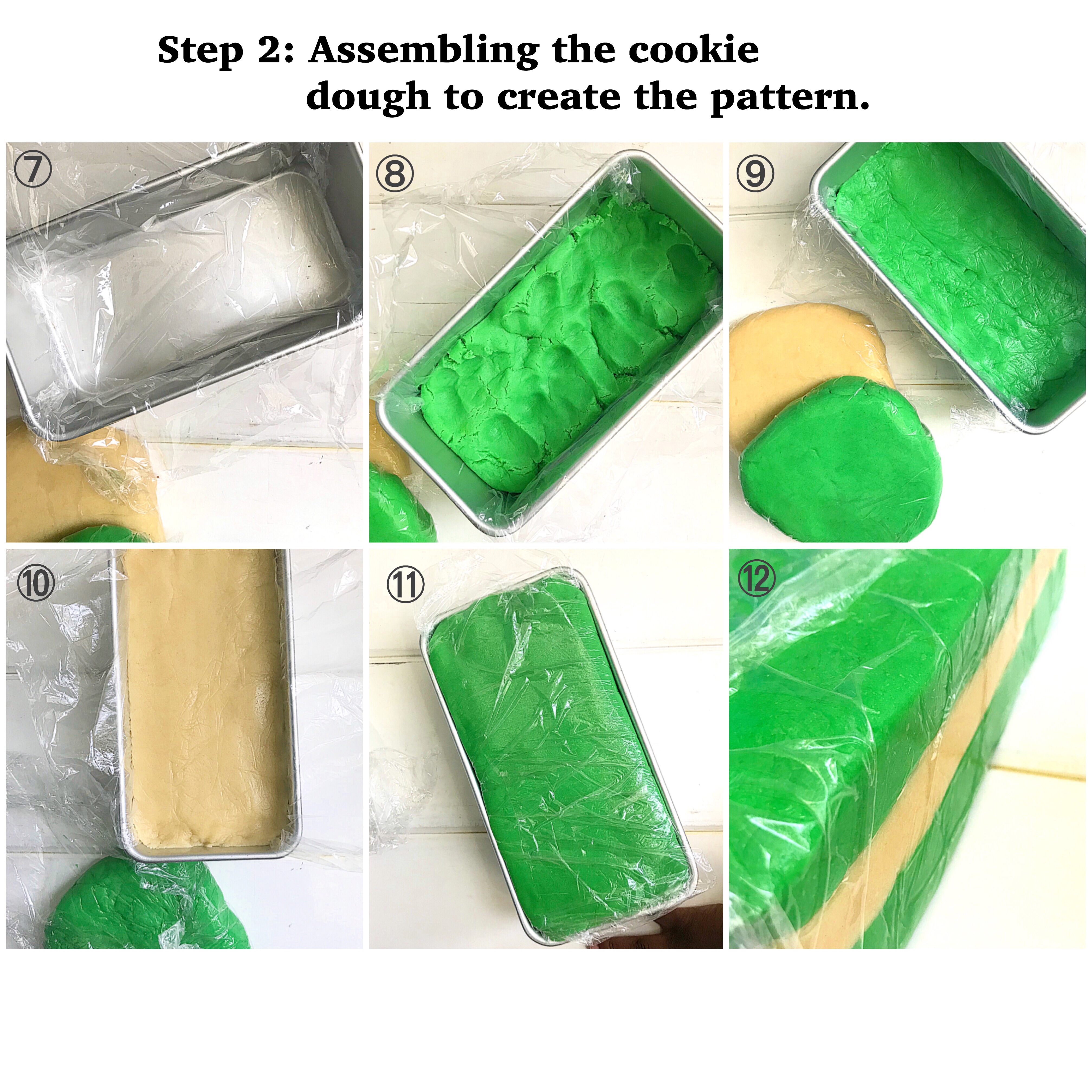 Step 2: Assembling the cookie dough to create the pattern.

⑦

⑧

⑨

⑩

⑪

⑫