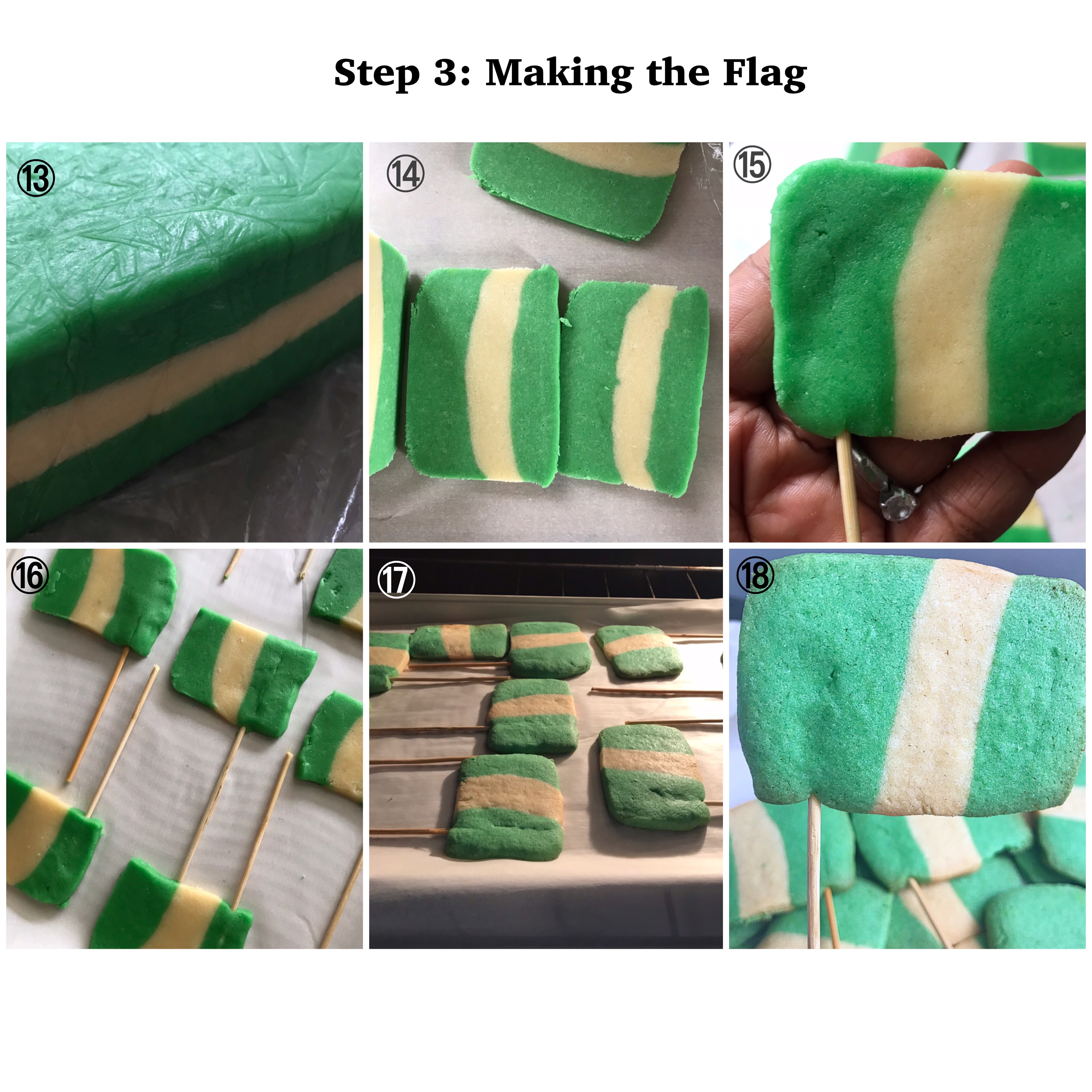 Step 3: Making the Flag

⑬

⑭

⑮

⑯

⑰

⑱